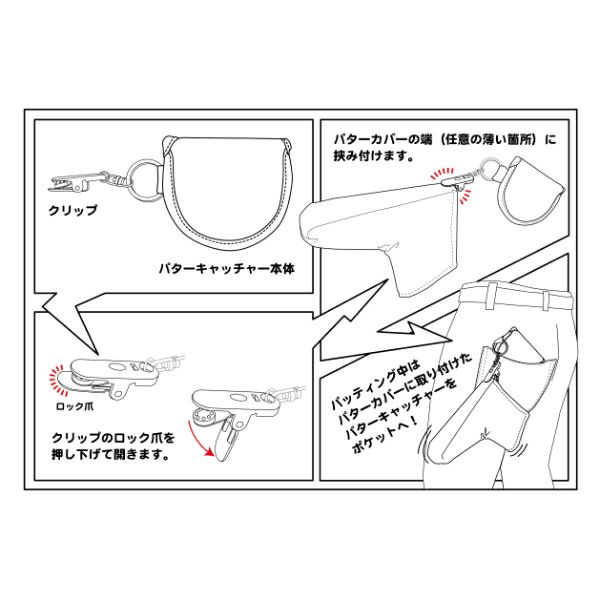 クリップ

パターキャッチャー本体

ロック爪

クリップのロック爪を押し下げて開きます。

パターカバーの端（任意の薄い箇所）に挟み付けます。

パッティング中はパターカバーに取り付けたパターキャッチャーをポケットへ！